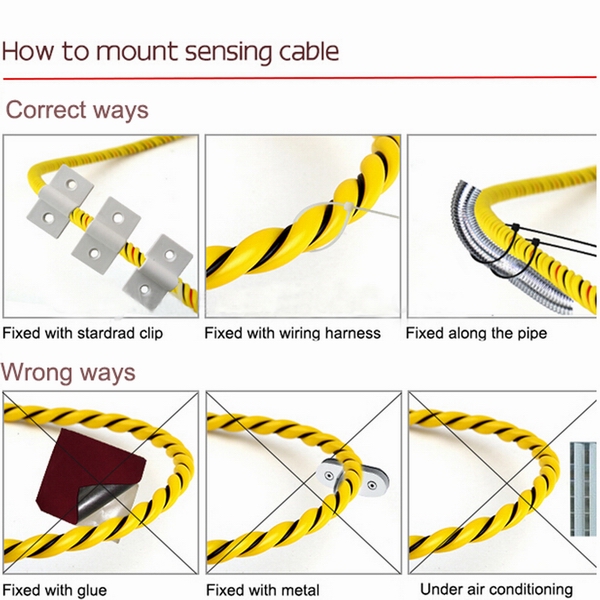 How to mount sensing cable

Correct ways

Fixed with stardrad clip

Fixed with wiring harness

Fixed along the pipe

Wrong ways

Fixed with glue

Fixed with metal

Under air conditioning