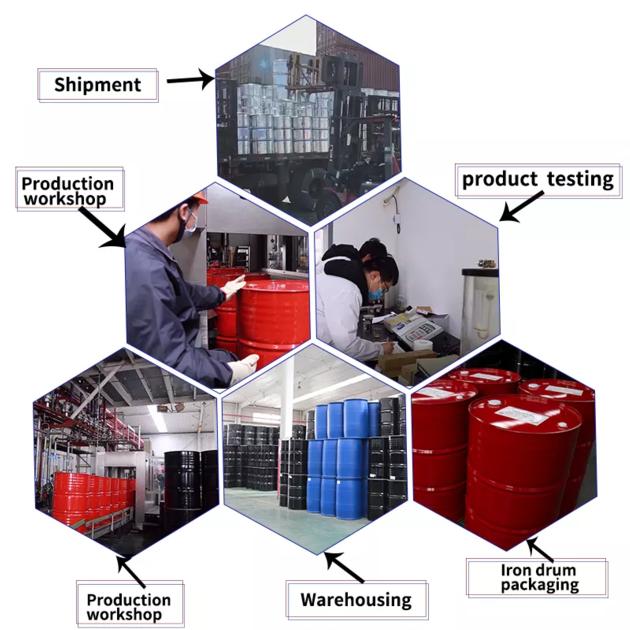 Shipment

Production workshop

product testing

Production workshop

Warehousing

Iron drum packaging