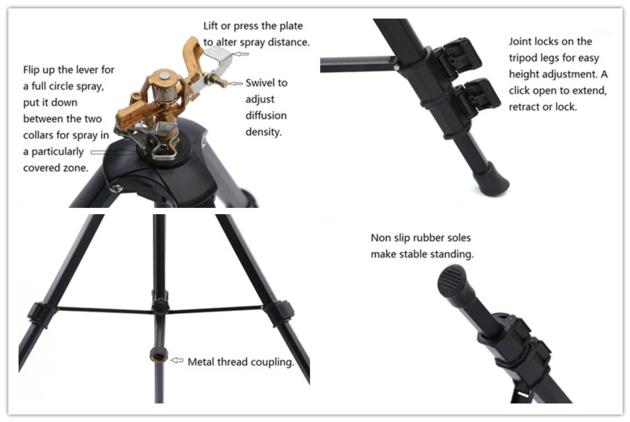 Lift or press the plate to alter spray distance.

Flip up the lever for a full circle spray, put it down between the two collars for spray in a particularly covered zone.

Swivel to adjust diffusion density.

Joint locks on the tripod legs for easy height adjustment. A click open to extend, retract or lock.

Non slip rubber soles make stable standing.

Metal thread coupling.