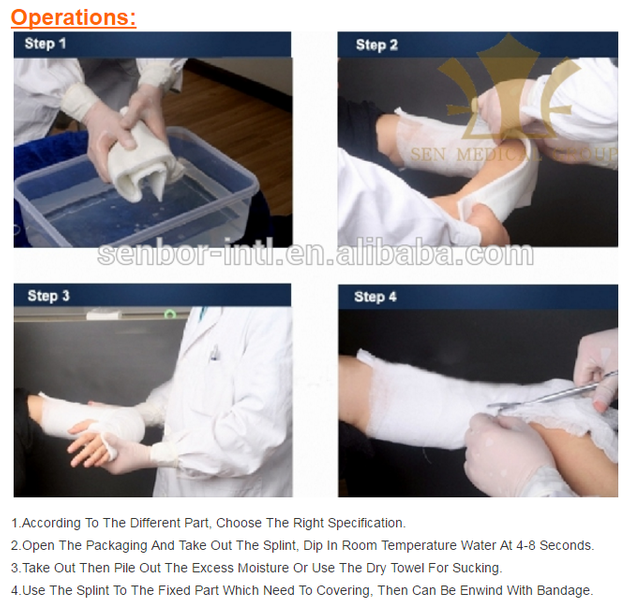 Operations:

Step 1

Step 2

SEN MEDICAL GROUP

senbor-intl.en.alibaba.com

Step 3

Step 4

1.According To The Different Part, Choose The Right Specification.

2.Open The Packaging And Take Out The Splint, Dip In Room Temperature Water At 4-8 Seconds.

3.Take Out Then Pile Out The Excess Moisture Or Use The Dry Towel For Sucking.

4.Use The Splint To The Fixed Part Which Need To Covering, Then Can Be Enwind With Bandage.