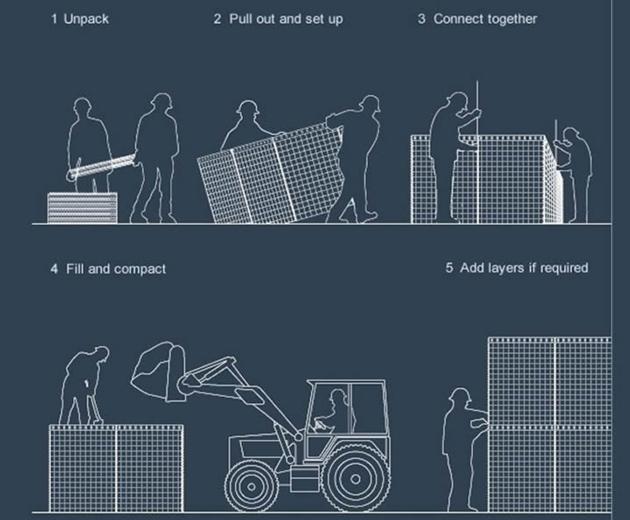 1 Unpack

2 Pull out and set up

3 Connect together

4 Fill and compact

5 Add layers if required