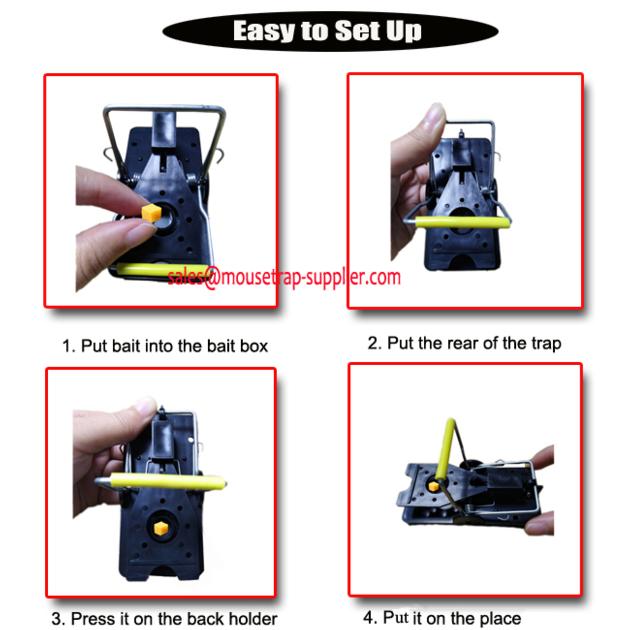 Easy to Set Up

sales@mousetrap-supplier.com

1. Put bait into the bait box

2. Put the rear of the trap

3. Press it on the back holder

4. Put it on the place